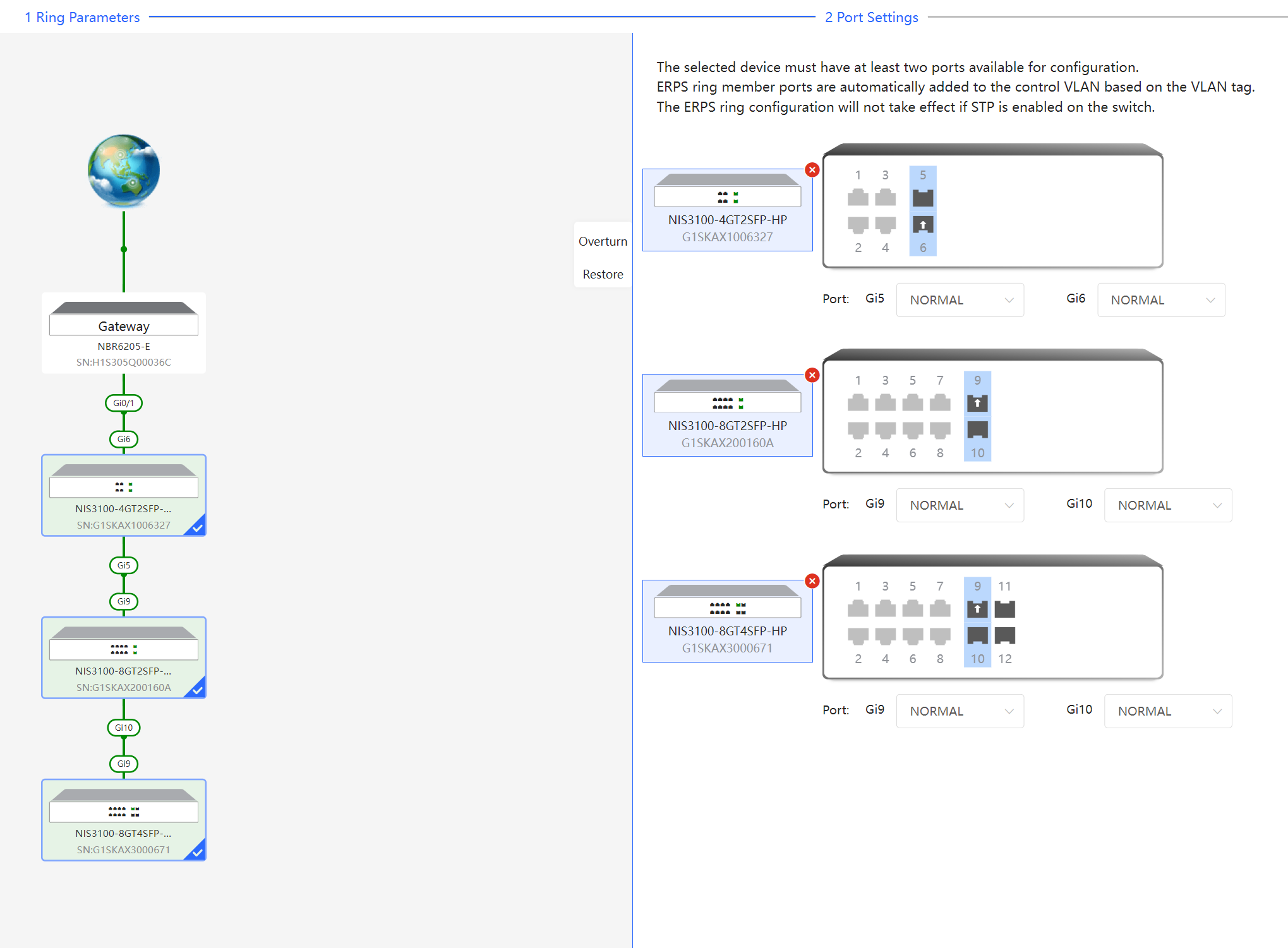 1 Ring Parameters
2 Port Settings

Gateway
NBR6205-E
SN:H1S305Q00036C

Gi0/1
Gi6

NIS3100-4GT2SFP-...
SN:G1SKAX1006327

Gi5
Gi9

NIS3100-8GT2SFP-...
SN:G1SKAX200160A

Gi10
Gi9

NIS3100-8GT4SFP-...
SN:G1SKAX3000671

Overturn
Restore

The selected device must have at least two ports available for configuration.
ERPS ring member ports are automatically added to the control VLAN based on the VLAN tag.
The ERPS ring configuration will not take effect if STP is enabled on the switch.

NIS3100-4GT2SFP-HP
G1SKAX1006327

1 3 5
2 4 6

Port: Gi5 NORMAL Gi6 NORMAL

NIS3100-8GT2SFP-HP
G1SKAX200160A

1 3 5 7 9
2 4 6 8 10

Port: Gi9 NORMAL Gi10 NORMAL

NIS3100-8GT4SFP-HP
G1SKAX3000671

1 3 5 7 9 11
2 4 6 8 10 12

Port: Gi9 NORMAL Gi10 NORMAL